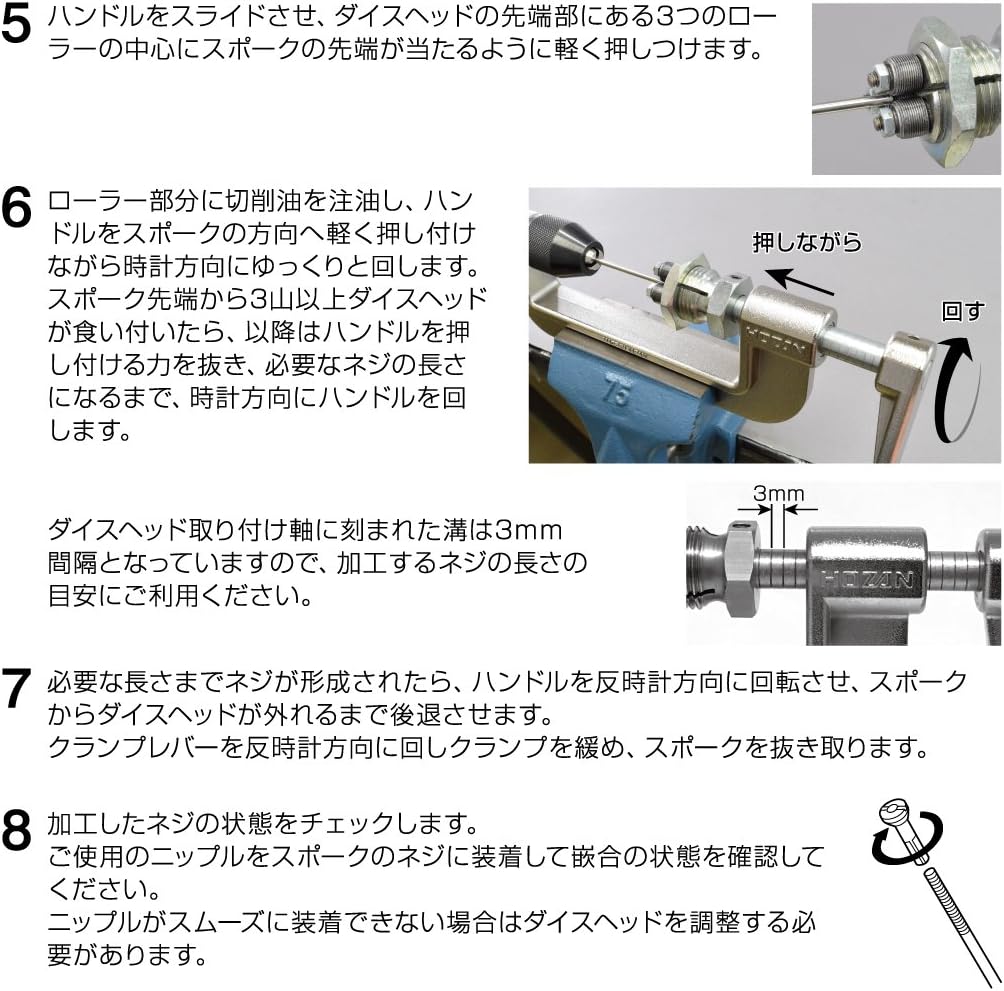 5 ハンドルをスライドさせ、ダイスヘッドの先端部にある3つのローラーの中心にスポークの先端が当たるように軽く押しつけます。

6 ローラー部分に切削油を注油し、ハンドルをスポークの方向へ軽く押し付けながら時計方向にゆっくりと回します。スポーク先端から3山以上ダイスヘッドが食い付いたら、以降はハンドルを押し付ける力を抜き、必要なネジの長さになるまで、時計方向にハンドルを回します。

押しながら

回す

HOZAN

75

ダイスヘッド取り付け軸に刻まれた溝は3mm間隔となっていますので、加工するネジの長さの目安にご利用ください。

3mm

HOZAN

7 必要な長さまでネジが形成されたら、ハンドルを反時計方向に回転させ、スポークからダイスヘッドが外れるまで後退させます。
クランプレバーを反時計方向に回しクランプを緩め、スポークを抜き取ります。

8 加工したネジの状態をチェックします。
ご使用のニップルをスポークのネジに装着して嵌合の状態を確認してください。
ニップルがスムーズに装着できない場合はダイスヘッドを調整する必要があります。